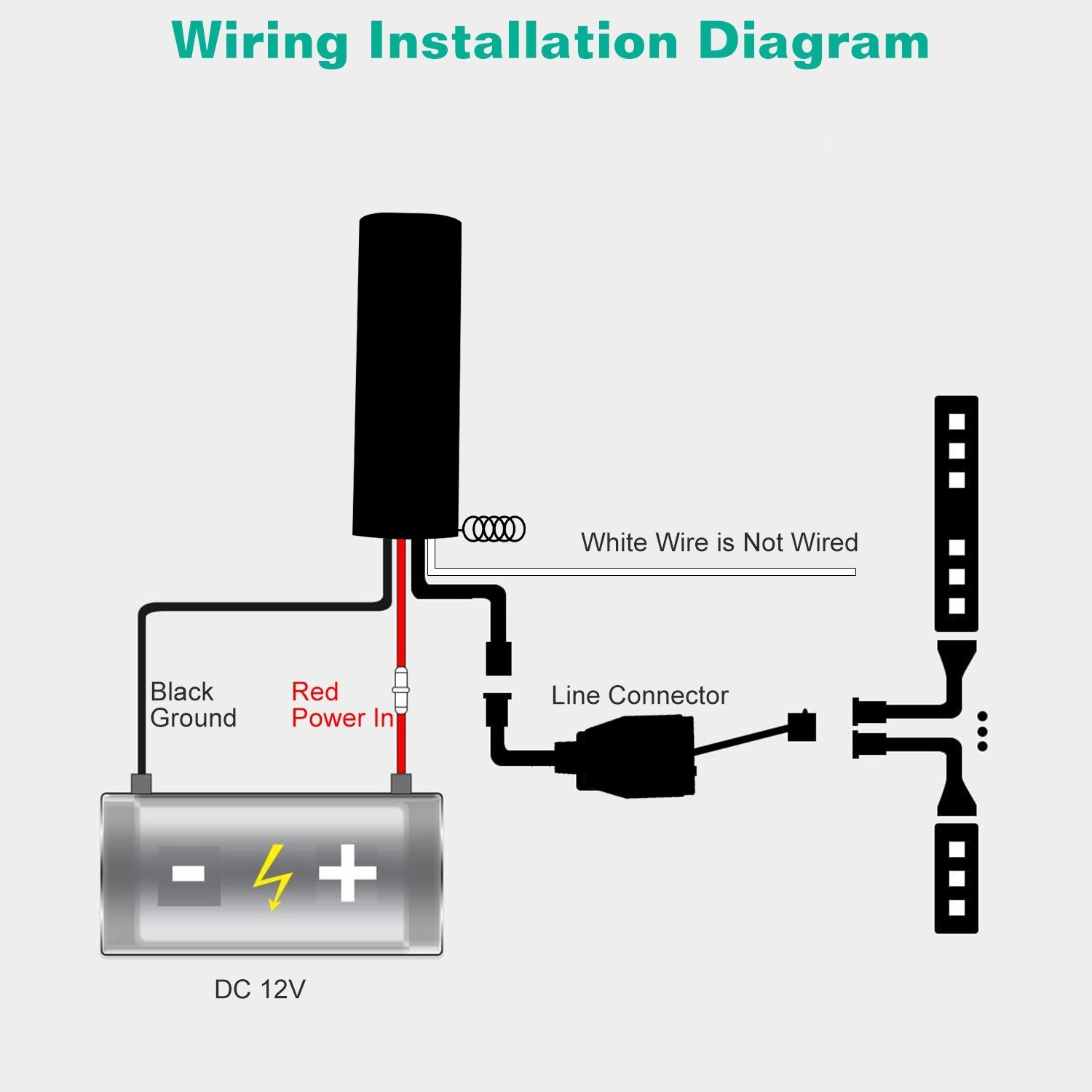 Wiring Installation Diagram

White Wire is Not Wired

Black Ground

Red Power In

Line Connector

-

+

DC 12V