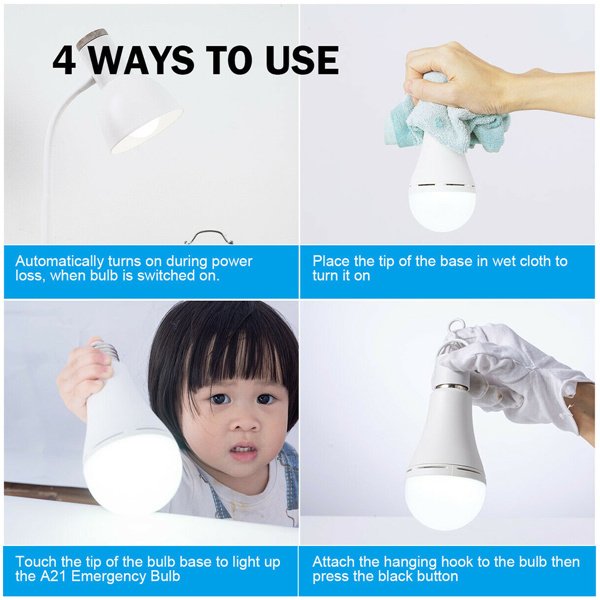 4 WAYS TO USE

Automatically turns on during power loss, when bulb is switched on.

Place the tip of the base in wet cloth to turn it on

Touch the tip of the bulb base to light up the A21 Emergency Bulb

Attach the hanging hook to the bulb then press the black button